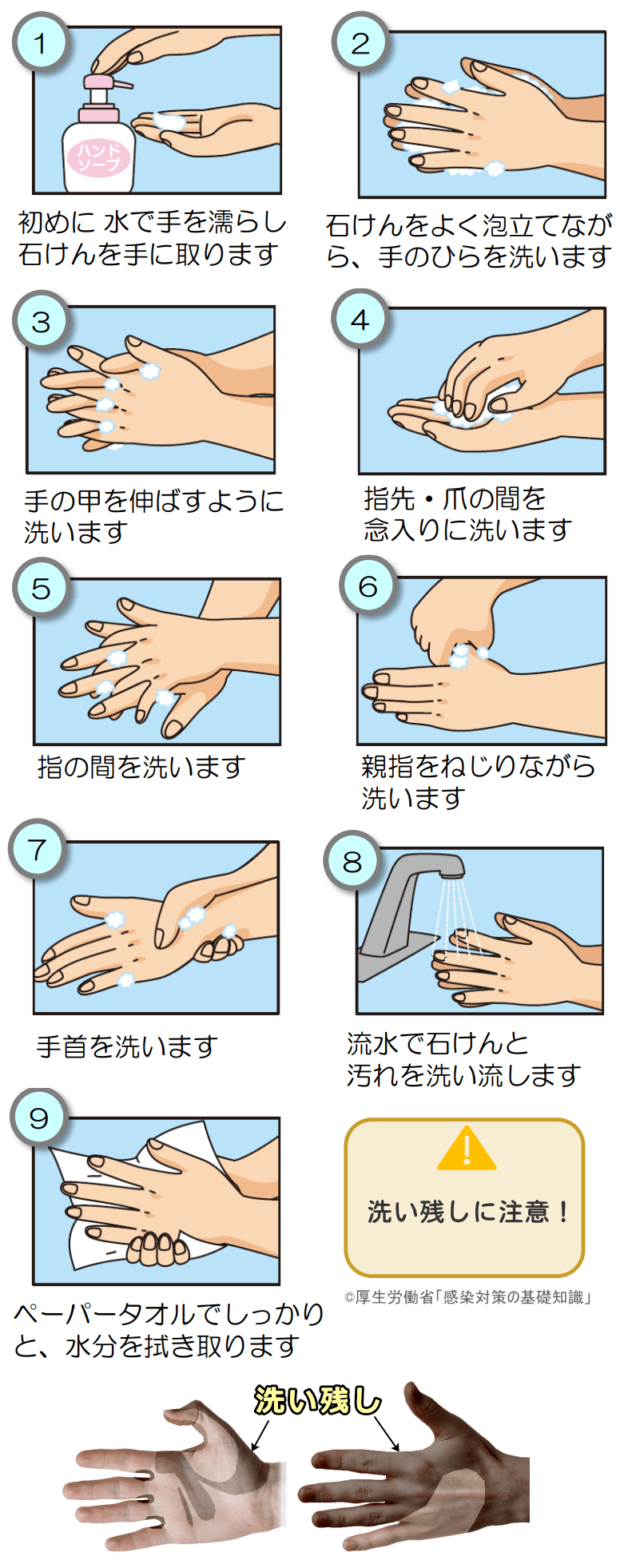 1
ハンドソープ
初めに 水で手を濡らし石けんを手に取ります

2
石けんをよく泡立てながら、手のひらを洗います

3
手の甲を伸ばすように洗います

4
指先・爪の間を念入りに洗います

5
指の間を洗います

6
親指をねじりながら洗います

7
手首を洗います

8
流水で石けんと汚れを洗い流します

9
ペーパータオルでしっかりと、水分を拭き取ります

洗い残しに注意！

©厚生労働省「感染対策の基礎知識」

洗い残し